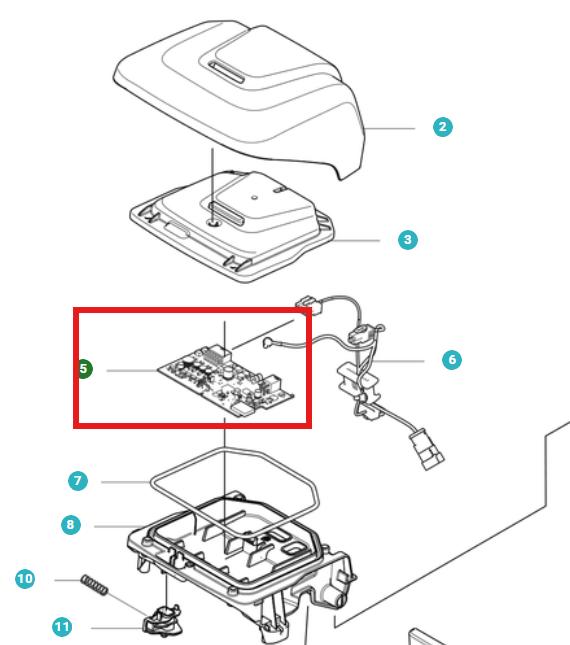 2
3
5
6
7
8
10
11