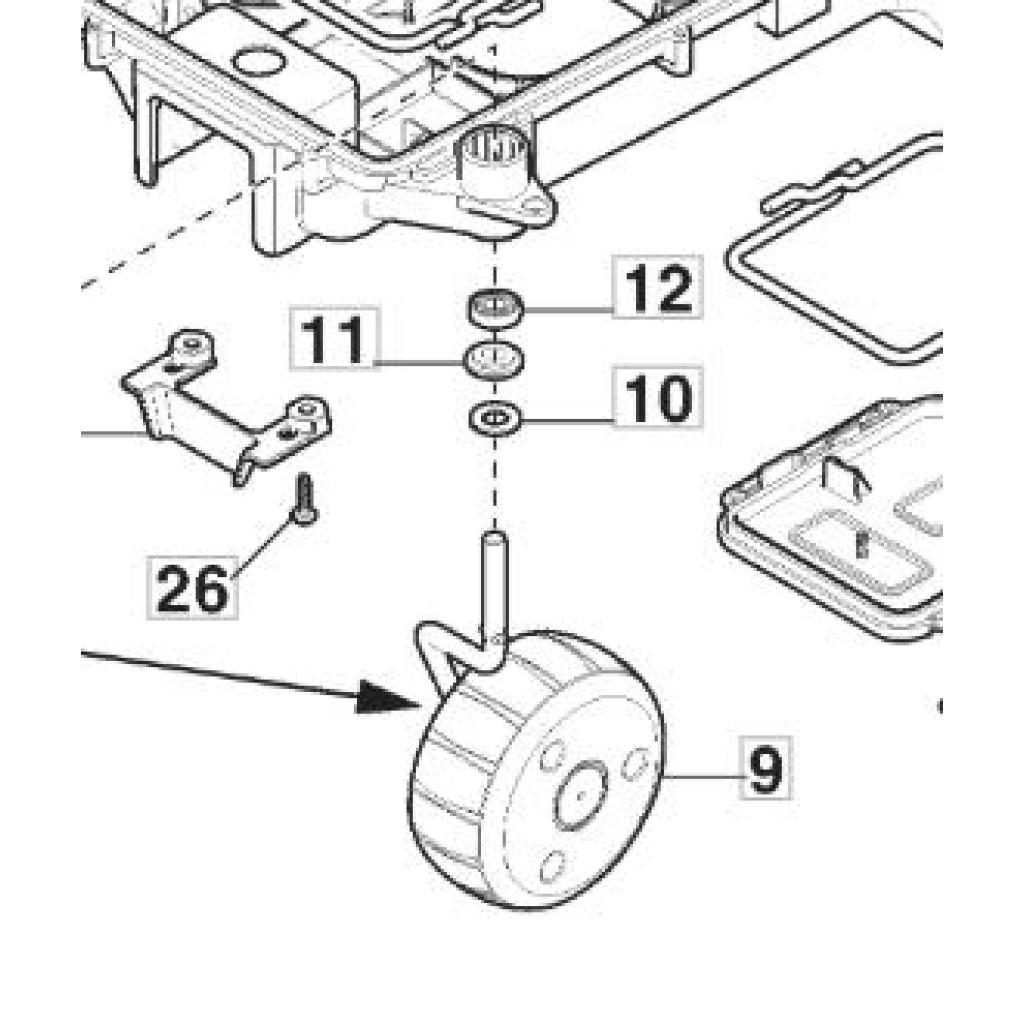 12

11

10

26

9