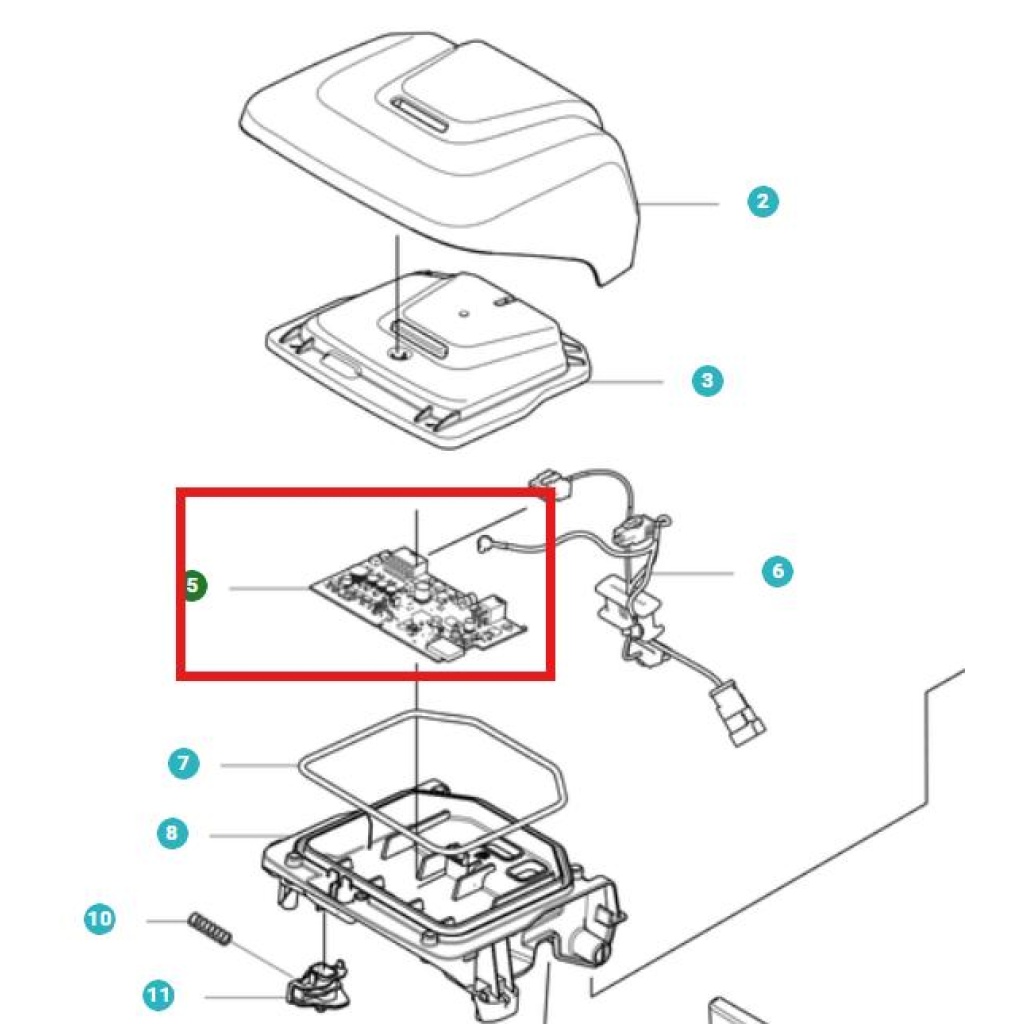 2
3
5
6
7
8
10
11