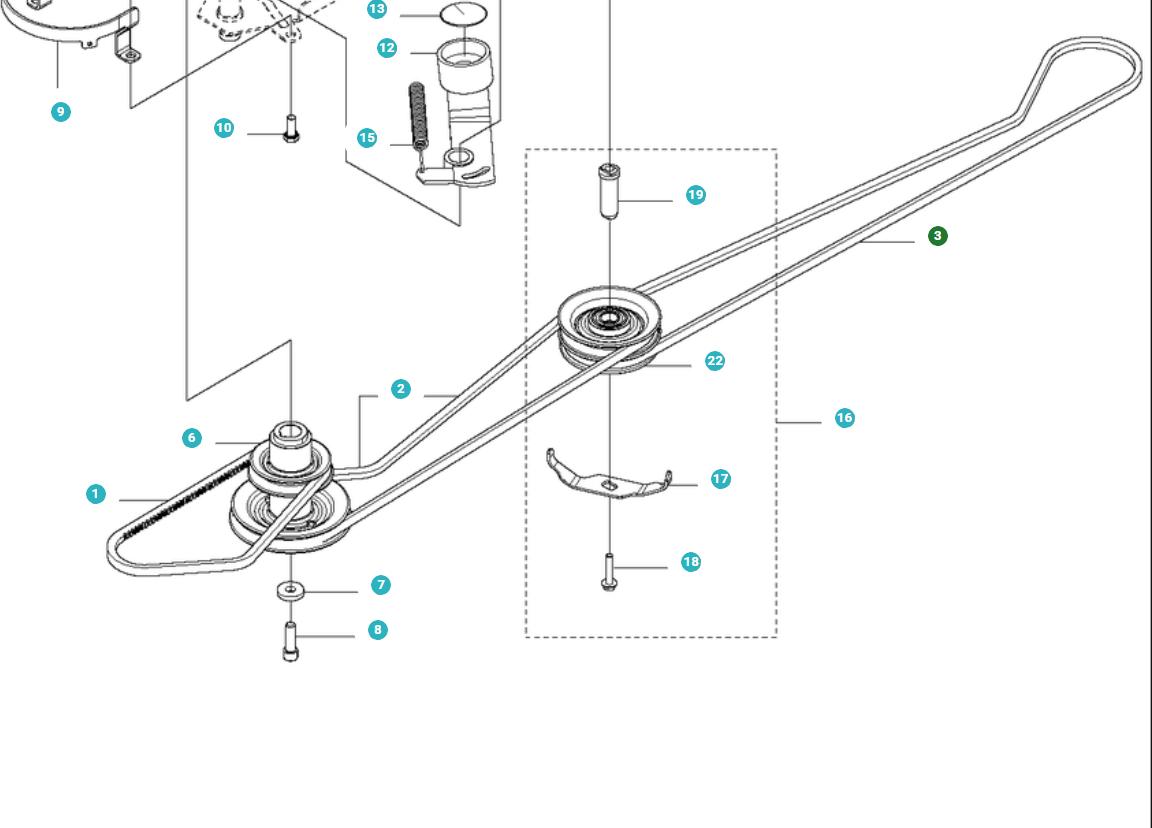 13
12
9
10
15
19
3
22
2
16
6
17
1
18
7
8