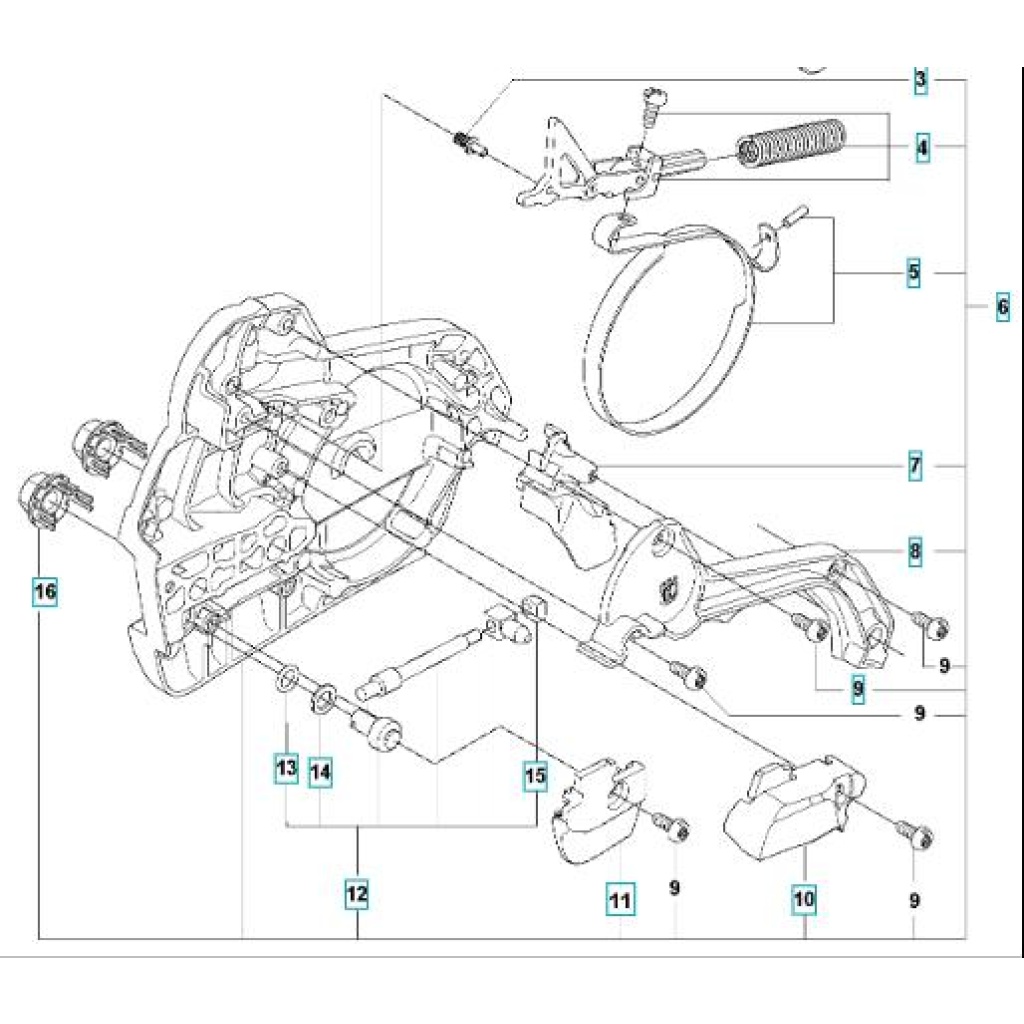 3
4
5
6
7
8
9
9
9
16
13
14
15
12
11
9
10
9